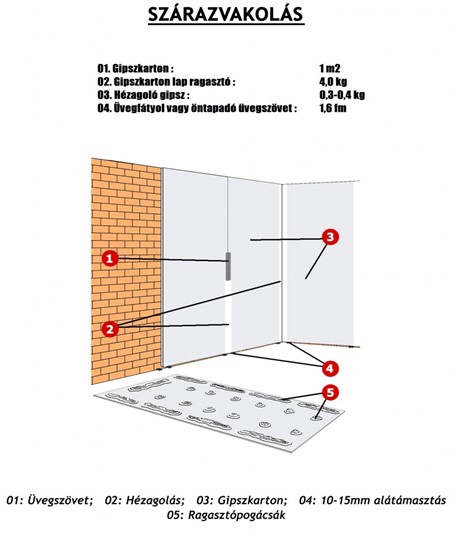 SZÁRAZVAKOLÁS

| | |
|---|---|
| 01. Gipszkarton : | 1 m2 |
| 02. Gipszkarton lap ragasztó : | 4,0 kg |
| 03. Hézagoló gipsz : | 0,3-0,4 kg |
| 04. Üvegfátyol vagy öntapadó üvegszövet : | 1,6 fm |

1

2

3

4

5

01: Üvegszövet; 02: Hézagolás; 03: Gipszkarton; 04: 10-15mm alátámasztás
05: Ragasztópogácsák